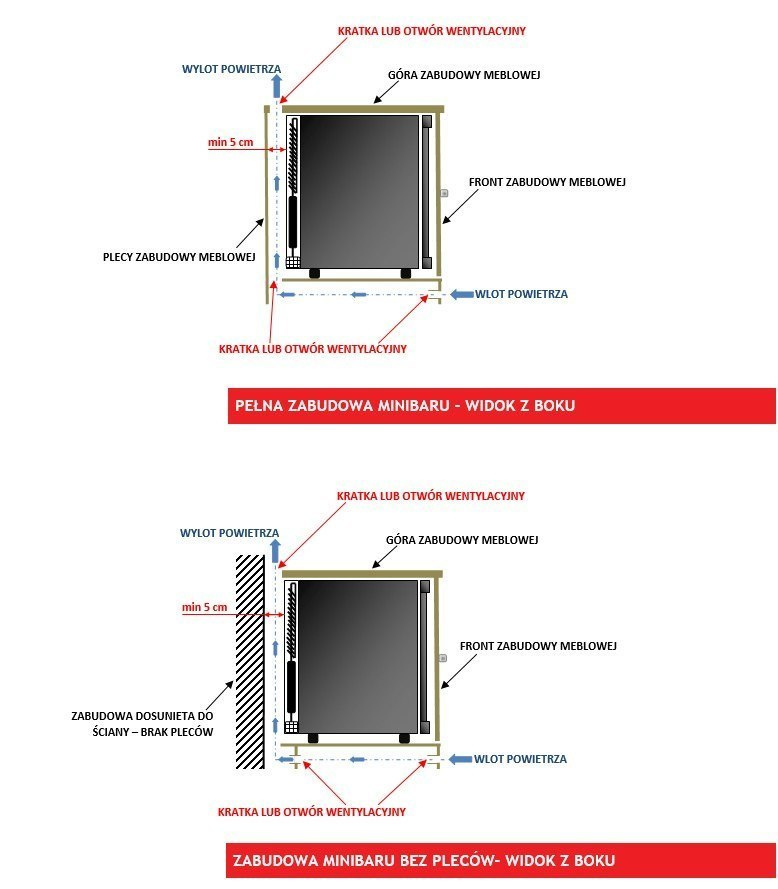 KRATKA LUB OTWÓR WENTYLACYJNY

WYLOT POWIETRZA

GÓRA ZABUDOWY MEBLOWEJ

min 5 cm

FRONT ZABUDOWY MEBLOWEJ

PLECY ZABUDOWY MEBLOWEJ

WLOT POWIETRZA

KRATKA LUB OTWÓR WENTYLACYJNY

PEŁNA ZABUDOWA MINIBARU - WIDOK Z BOKU

KRATKA LUB OTWÓR WENTYLACYJNY

WYLOT POWIETRZA

GÓRA ZABUDOWY MEBLOWEJ

min 5 cm

FRONT ZABUDOWY MEBLOWEJ

ZABUDOWA DOSUNIETA DO ŚCIANY – BRAK PLECÓW

WLOT POWIETRZA

KRATKA LUB OTWÓR WENTYLACYJNY

ZABUDOWA MINIBARU BEZ PLECÓW- WIDOK Z BOKU