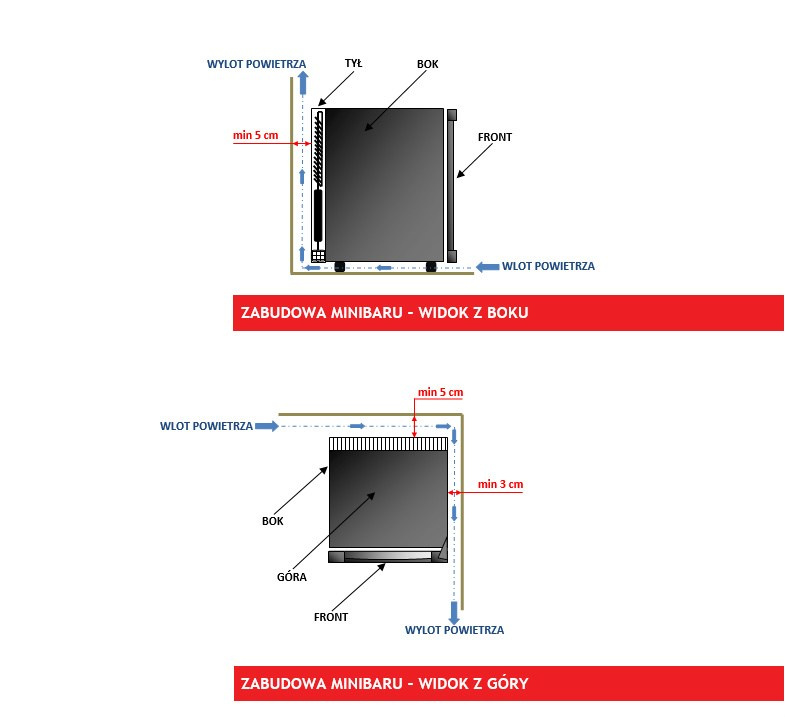 WYLOT POWIETRZA
TYŁ
BOK
min 5 cm
FRONT
WLOT POWIETRZA

ZABUDOWA MINIBARU - WIDOK Z BOKU

min 5 cm
WLOT POWIETRZA
min 3 cm
BOK
GÓRA
FRONT
WYLOT POWIETRZA

ZABUDOWA MINIBARU - WIDOK Z GÓRY