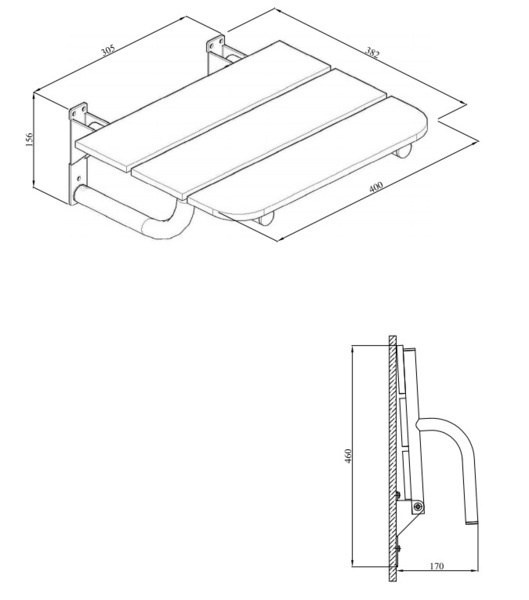 305
382
156
400
460
170