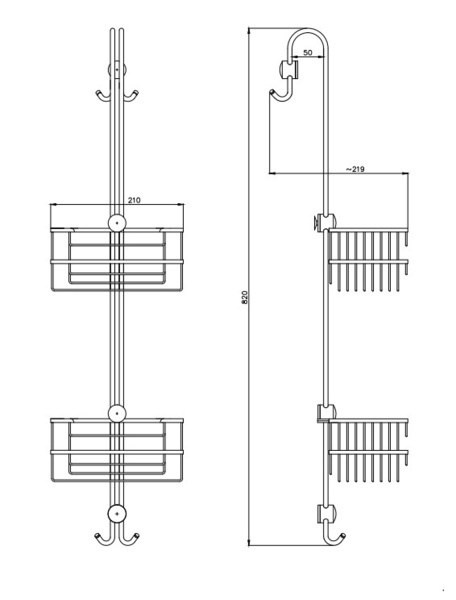 210

50

~219

820