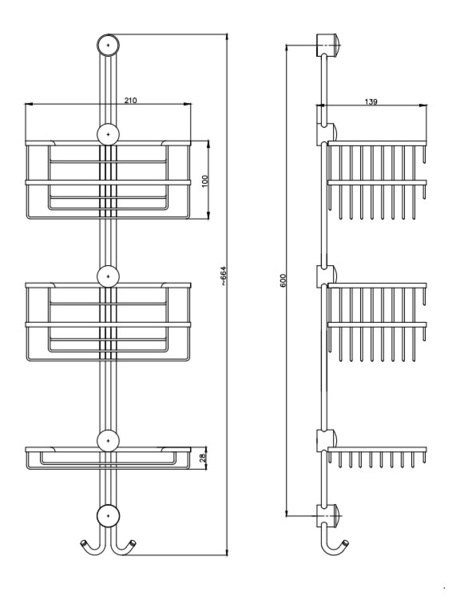 210
100
~664
28
139
600